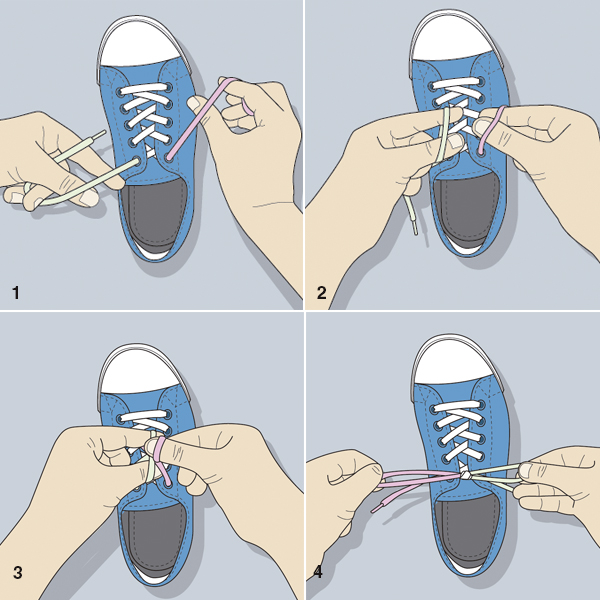 1

2

3

4